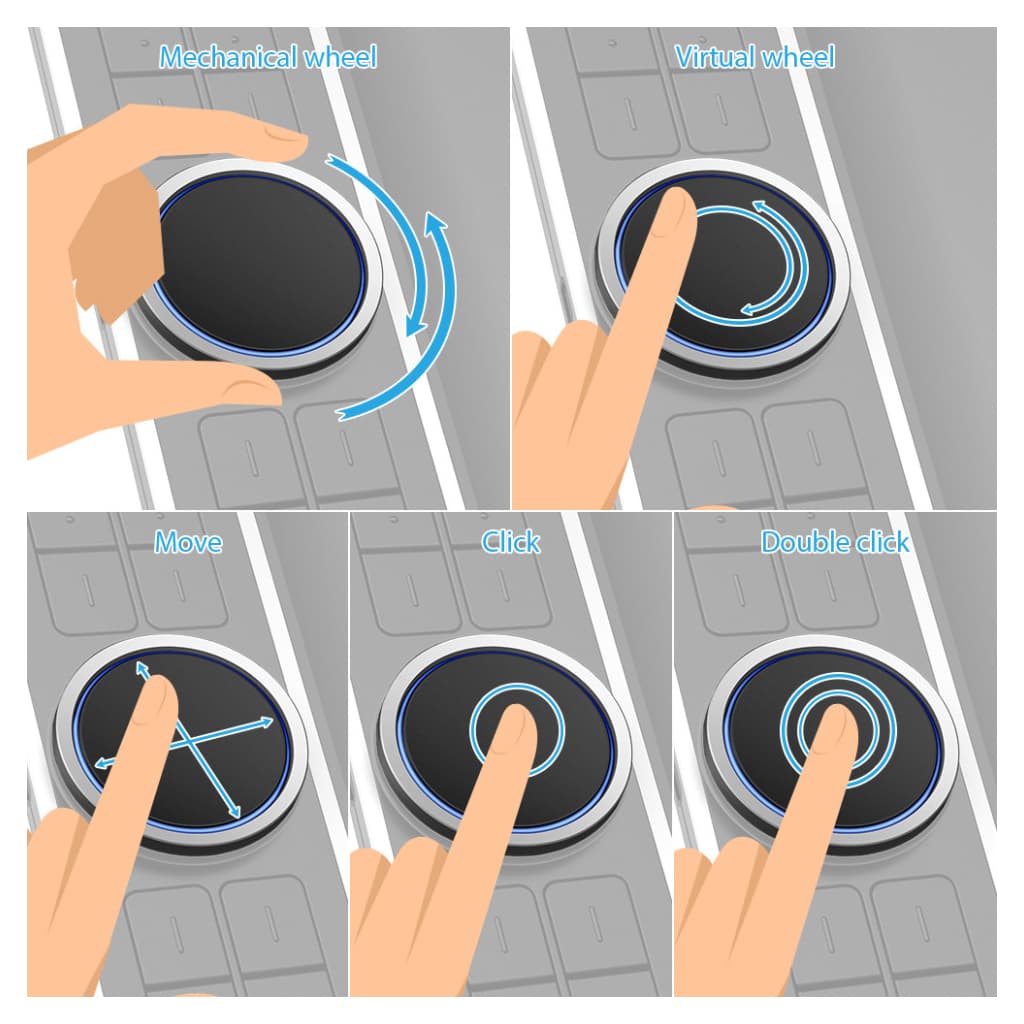 Mechanical wheel

Virtual wheel

Move

Click

Double click